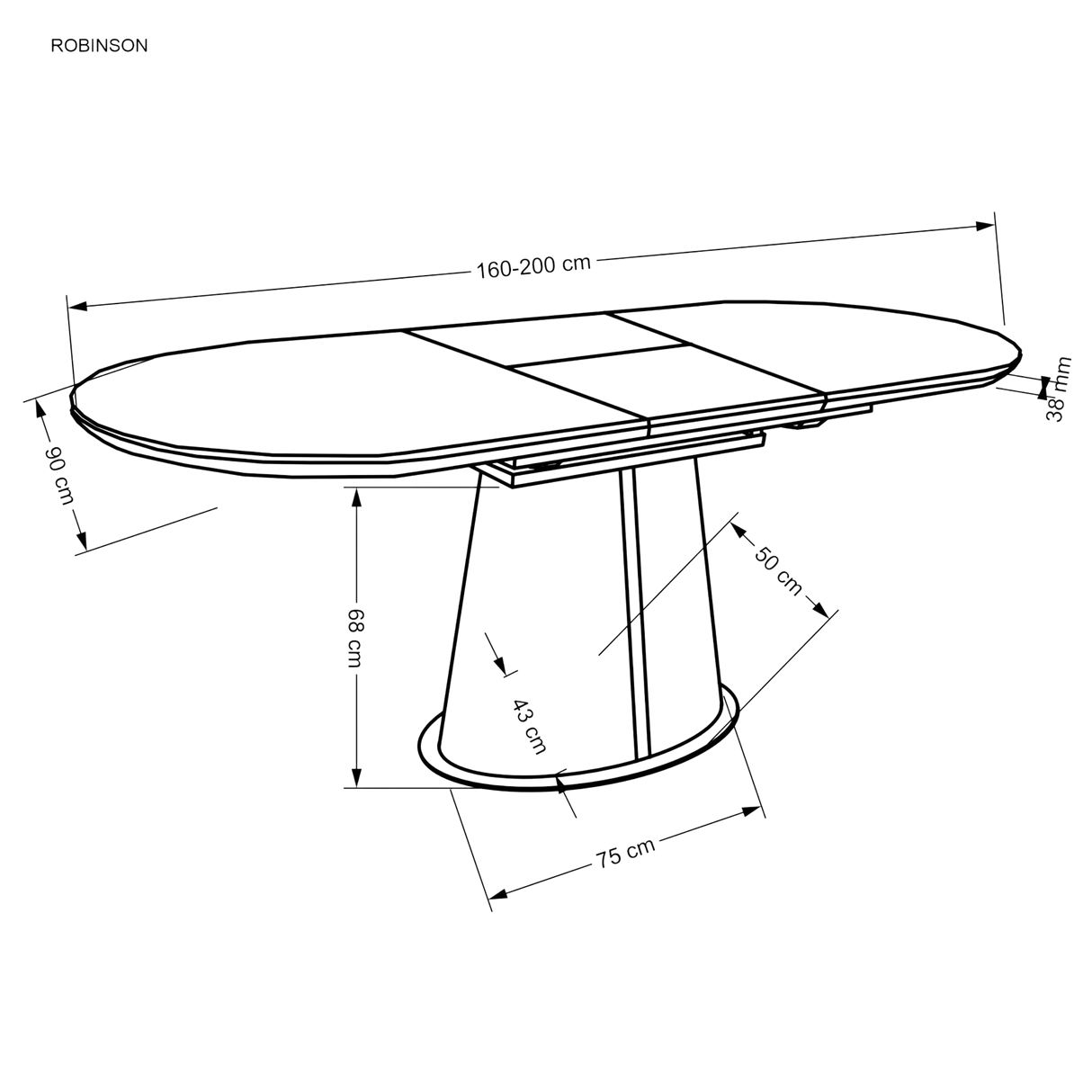 ROBINSON

160-200 cm

38 mm

90 cm

68 cm

50 cm

43 cm

75 cm