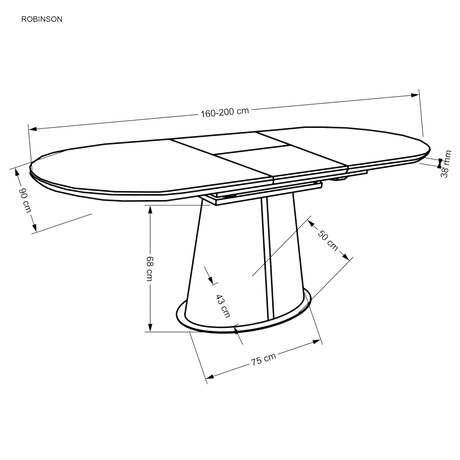 ROBINSON

160-200 cm

38 mm

90 cm

50 cm

68 cm

43 cm

75 cm